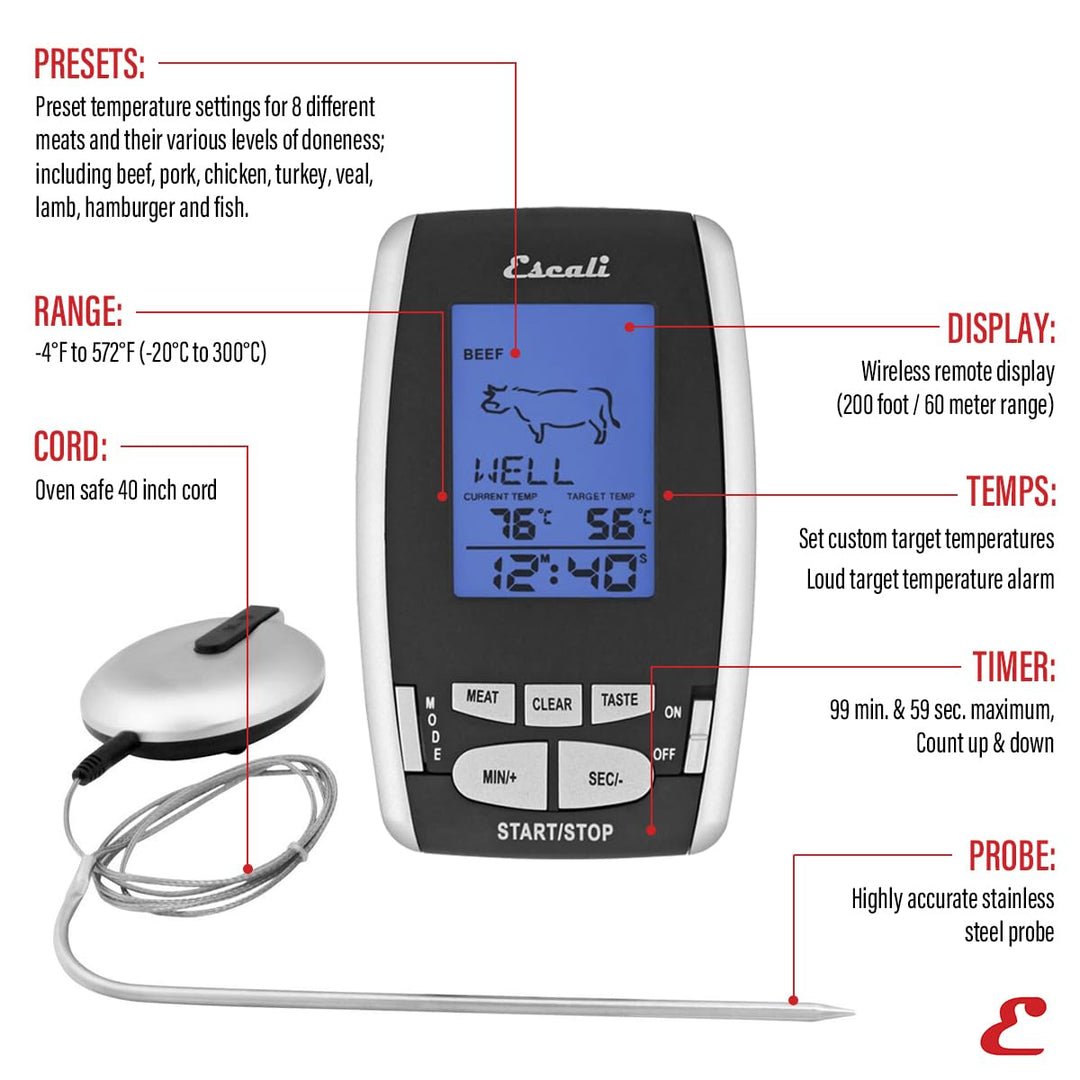 PRESETS:
Preset temperature settings for 8 different meats and their various levels of doneness; including beef, pork, chicken, turkey, veal, lamb, hamburger and fish.

RANGE:
-4°F to 572°F (-20°C to 300°C)

CORD:
Oven safe 40 inch cord

Escali

BEEF

WELL
CURRENT TEMP TARGET TEMP
76°C 56°C
12M:40S

MODE
MEAT CLEAR TASTE
ON
OFF
MIN/+ SEC/-
START/STOP

DISPLAY:
Wireless remote display (200 foot / 60 meter range)

TEMPS:
Set custom target temperatures
Loud target temperature alarm

TIMER:
99 min. & 59 sec. maximum, Count up & down

PROBE:
Highly accurate stainless steel probe

E