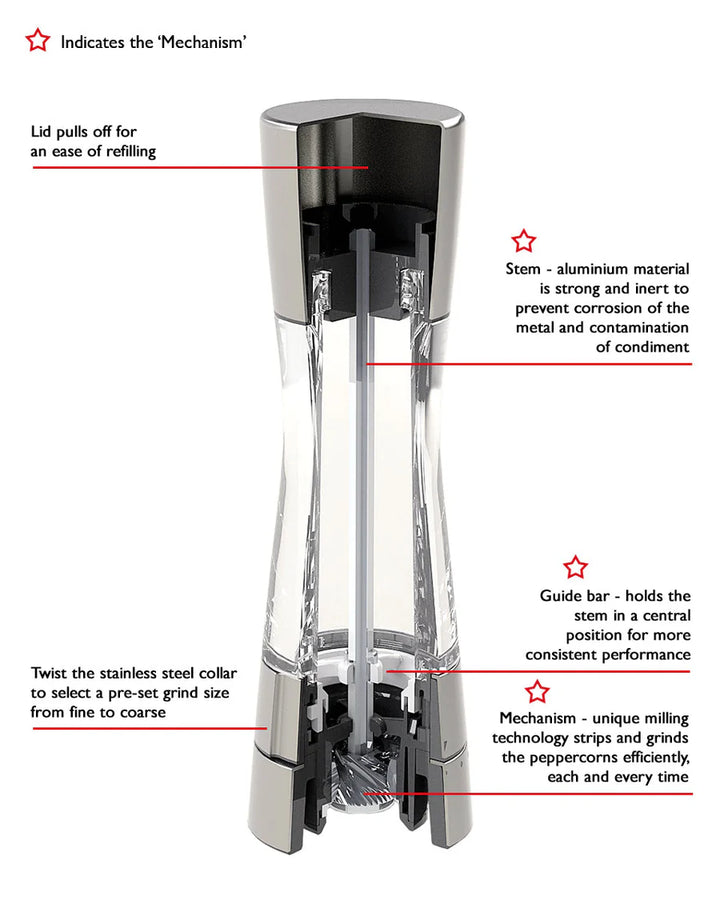 Indicates the 'Mechanism'

Lid pulls off for an ease of refilling

Stem - aluminium material is strong and inert to prevent corrosion of the metal and contamination of condiment

Guide bar - holds the stem in a central position for more consistent performance

Twist the stainless steel collar to select a pre-set grind size from fine to coarse

Mechanism - unique milling technology strips and grinds the peppercorns efficiently, each and every time