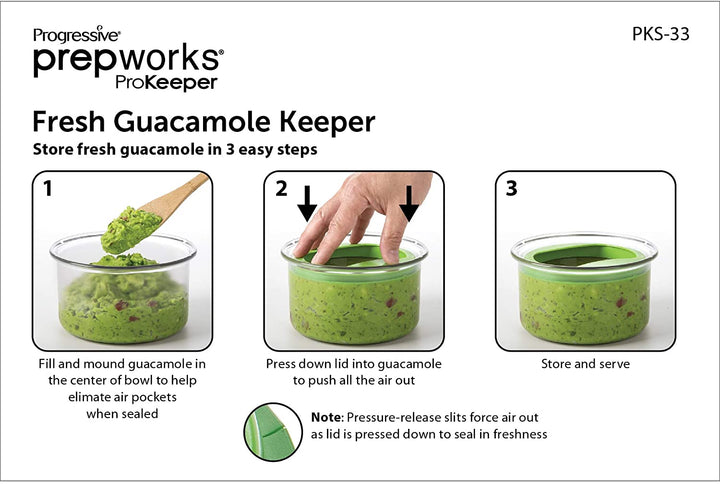 Progressive®
prepworks®
ProKeeper

PKS-33

Fresh Guacamole Keeper
Store fresh guacamole in 3 easy steps

1

Fill and mound guacamole in the center of bowl to help elimate air pockets when sealed

2

Press down lid into guacamole to push all the air out

3

Store and serve

Note: Pressure-release slits force air out as lid is pressed down to seal in freshness