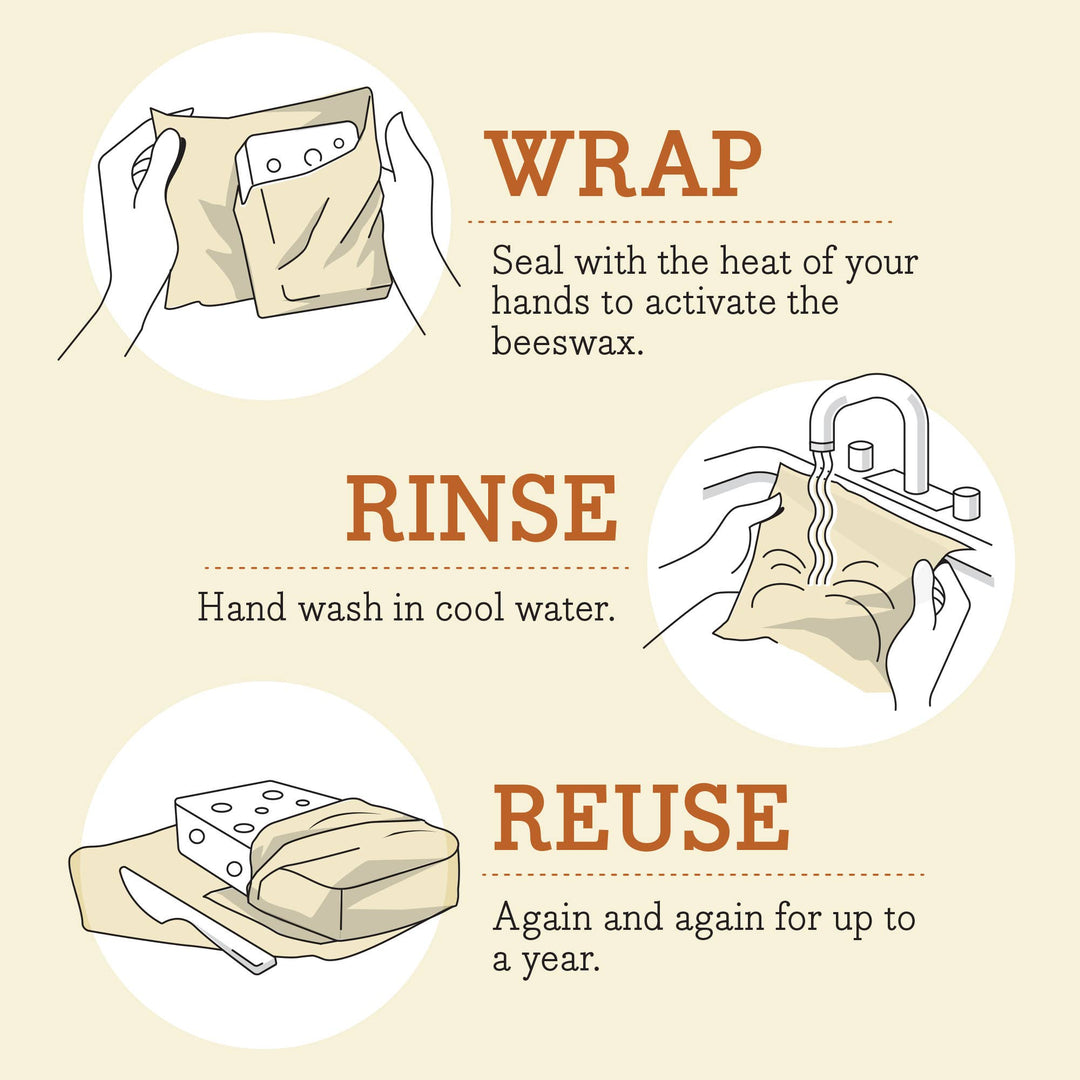 WRAP

Seal with the heat of your hands to activate the beeswax.

RINSE

Hand wash in cool water.

REUSE

Again and again for up to a year.