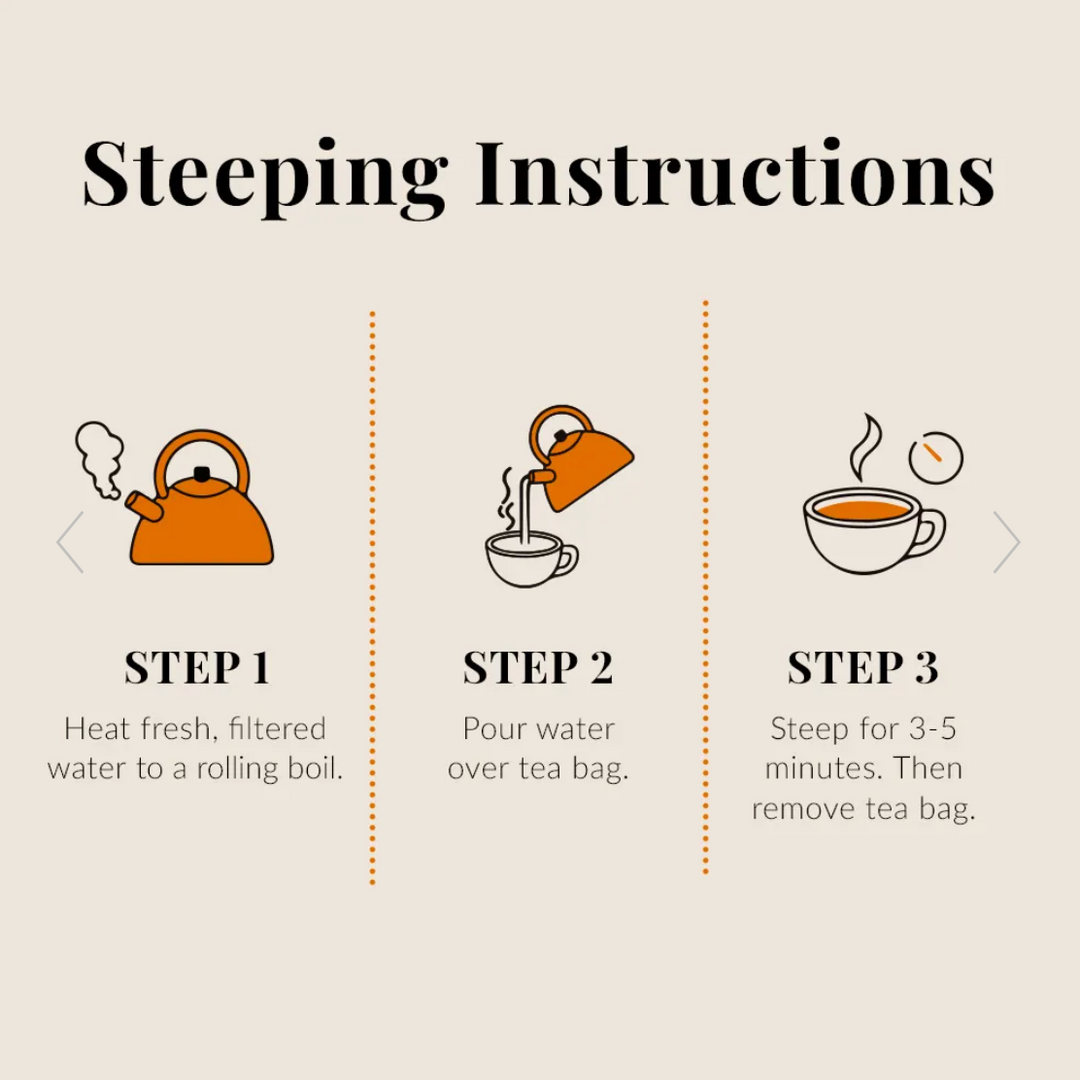 Steeping Instructions

STEP 1
Heat fresh, filtered water to a rolling boil.

STEP 2
Pour water over tea bag.

STEP 3
Steep for 3-5 minutes. Then remove tea bag.