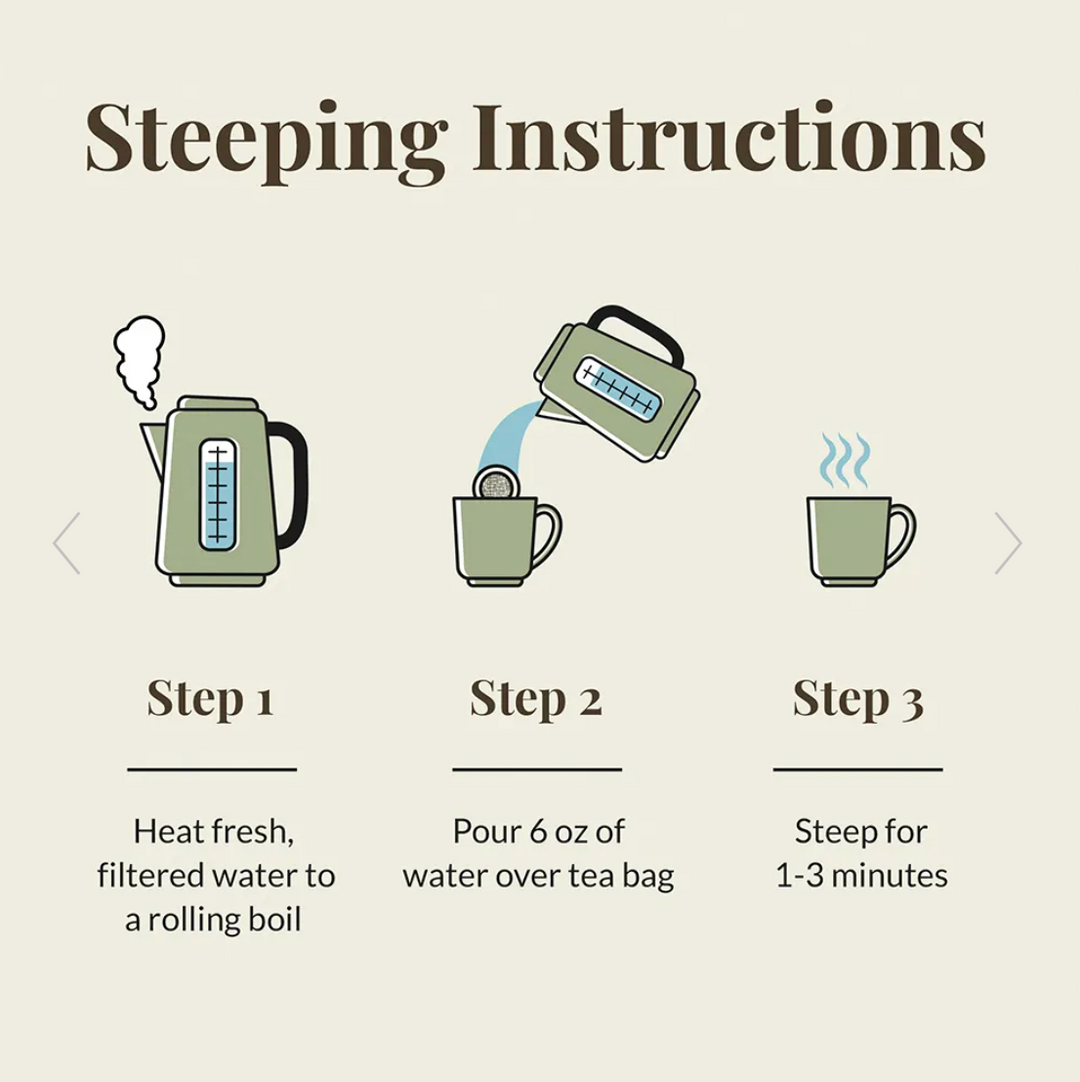 Steeping Instructions

Step 1

Heat fresh, filtered water to a rolling boil

Step 2

Pour 6 oz of water over tea bag

Step 3

Steep for 1-3 minutes